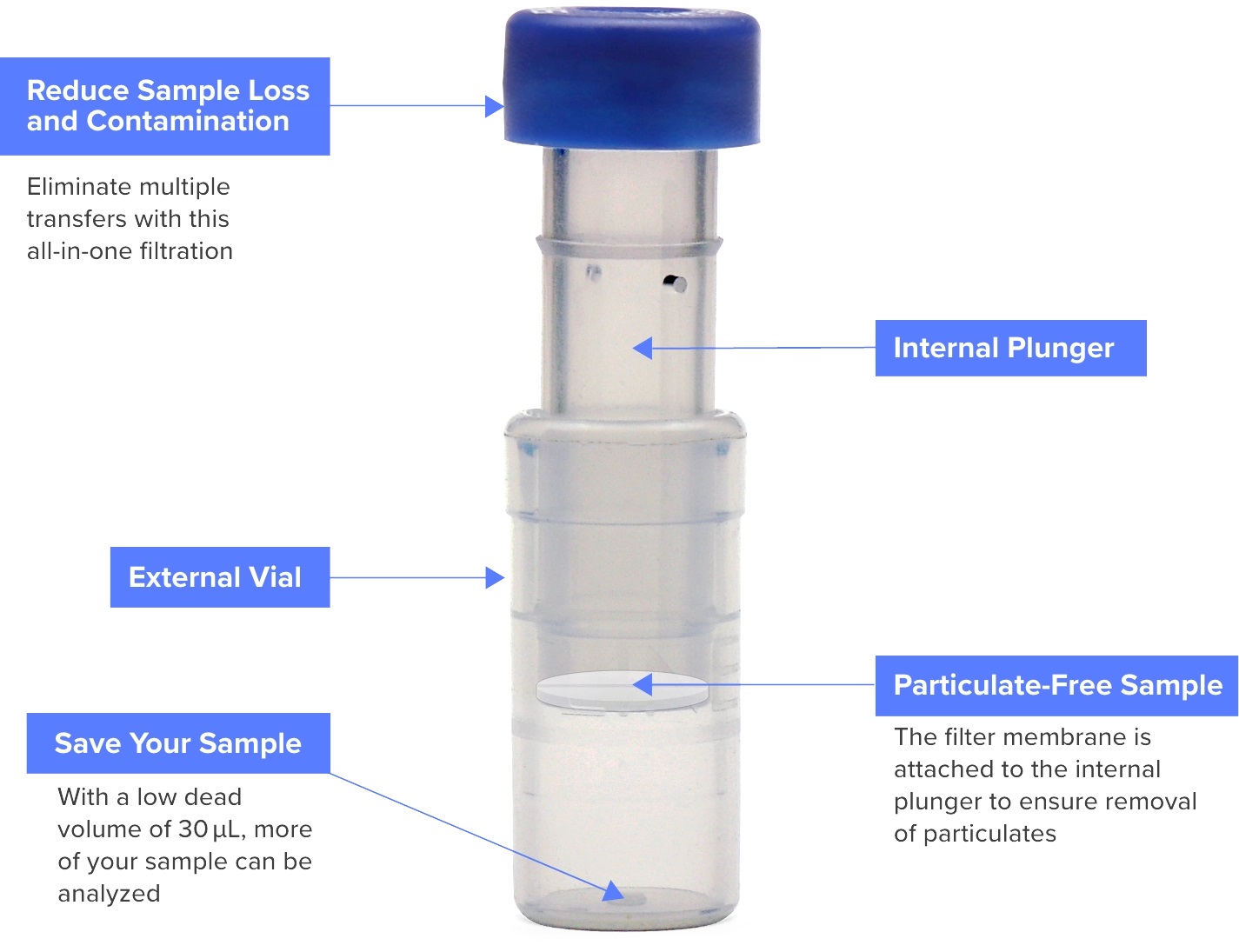 Reduce Sample Loss and Contamination

Eliminate multiple transfers with this all-in-one filtration

Internal Plunger

External Vial

Particulate-Free Sample

The filter membrane is attached to the internal plunger to ensure removal of particulates

Save Your Sample

With a low dead volume of 30 µL, more of your sample can be analyzed