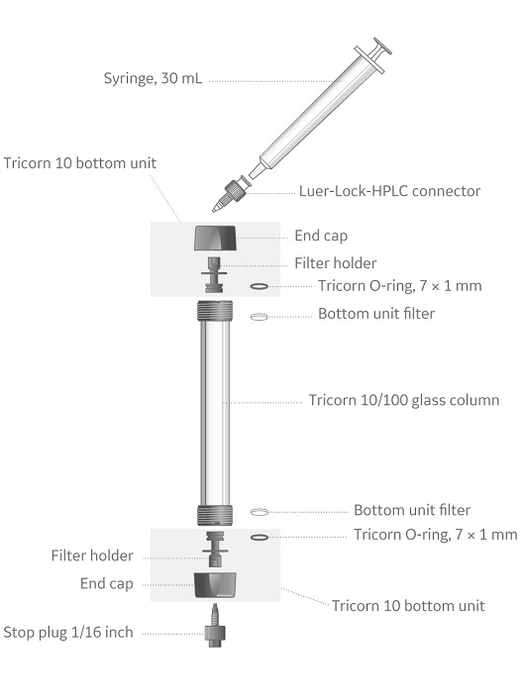 Syringe, 30 mL

Tricorn 10 bottom unit

Luer-Lock-HPLC connector

End cap

Filter holder

Tricorn O-ring, 7 × 1 mm

Bottom unit filter

Tricorn 10/100 glass column

Bottom unit filter

Tricorn O-ring, 7 × 1 mm

Filter holder

End cap

Tricorn 10 bottom unit

Stop plug 1/16 inch