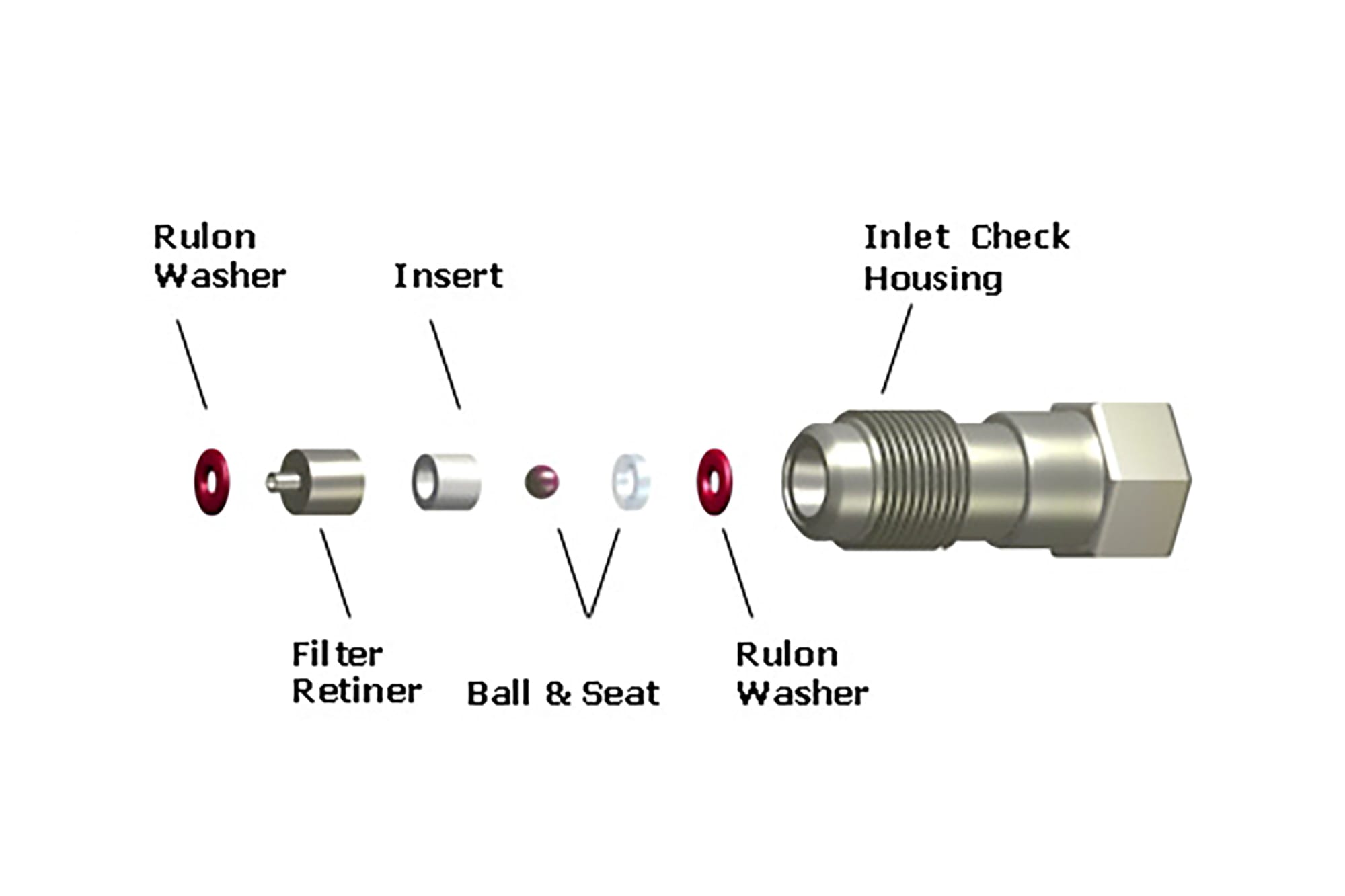 Rulon Washer

Insert

Inlet Check Housing

Filter Retiner

Ball & Seat

Rulon Washer